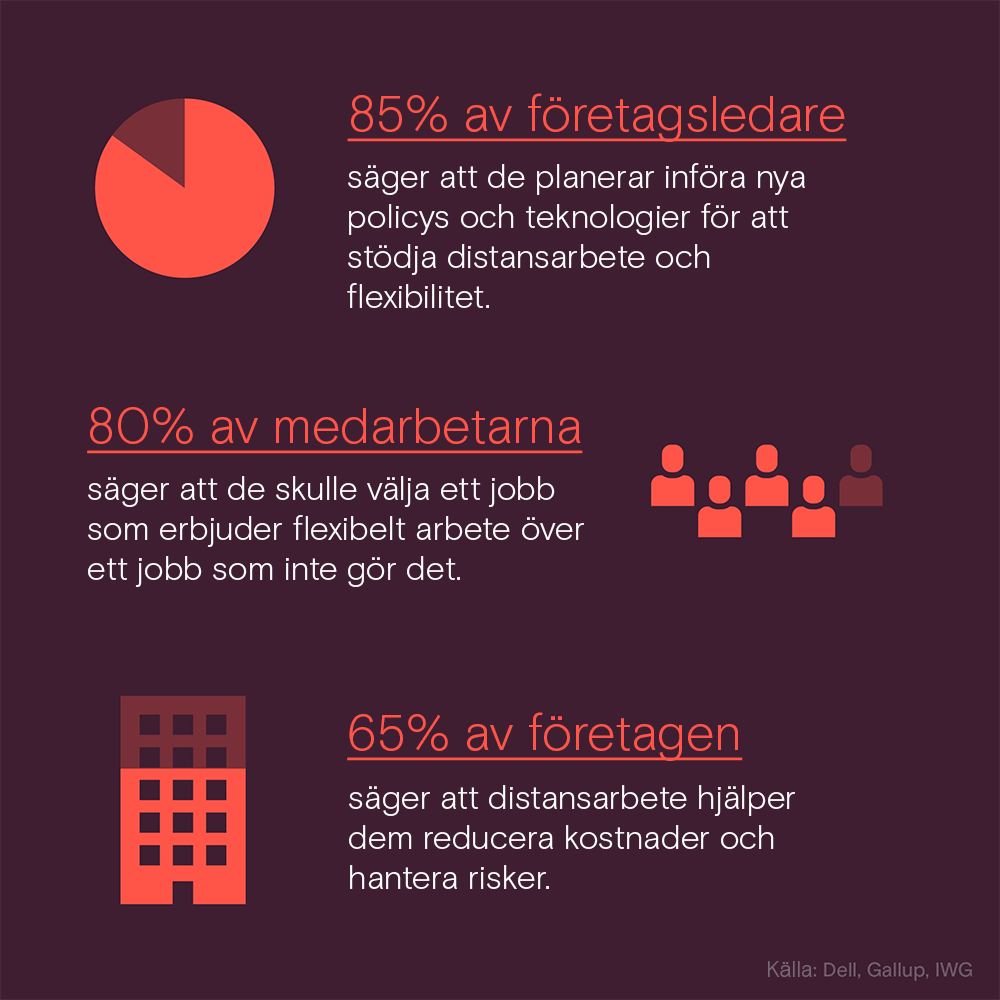 85% av företagsledare

säger att de planerar införa nya policys och teknologier för att stödja distansarbete och flexibilitet.

80% av medarbetarna

säger att de skulle välja ett jobb som erbjuder flexibelt arbete över ett jobb som inte gör det.

65% av företagen

säger att distansarbete hjälper dem reducera kostnader och hantera risker.

Källa: Dell, Gallup, IWG